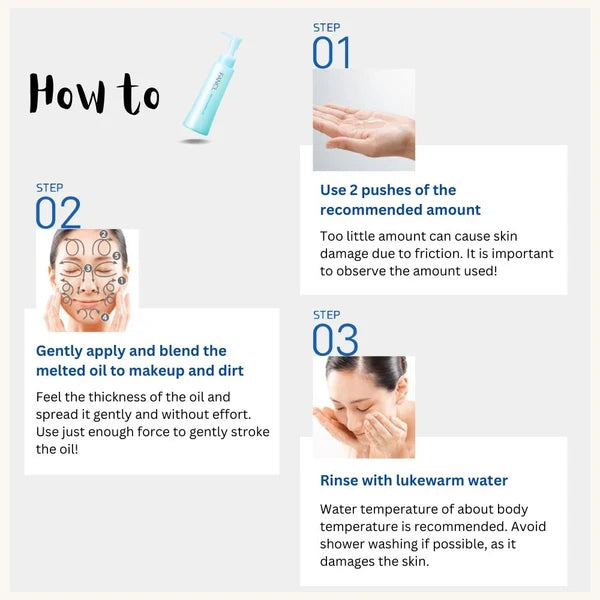 How to

FANCL

STEP
01

Use 2 pushes of the recommended amount

Too little amount can cause skin damage due to friction. It is important to observe the amount used!

STEP
02

2
5
3
1
4

Gently apply and blend the melted oil to makeup and dirt

Feel the thickness of the oil and spread it gently and without effort. Use just enough force to gently stroke the oil!

STEP
03

Rinse with lukewarm water

Water temperature of about body temperature is recommended. Avoid shower washing if possible, as it damages the skin.