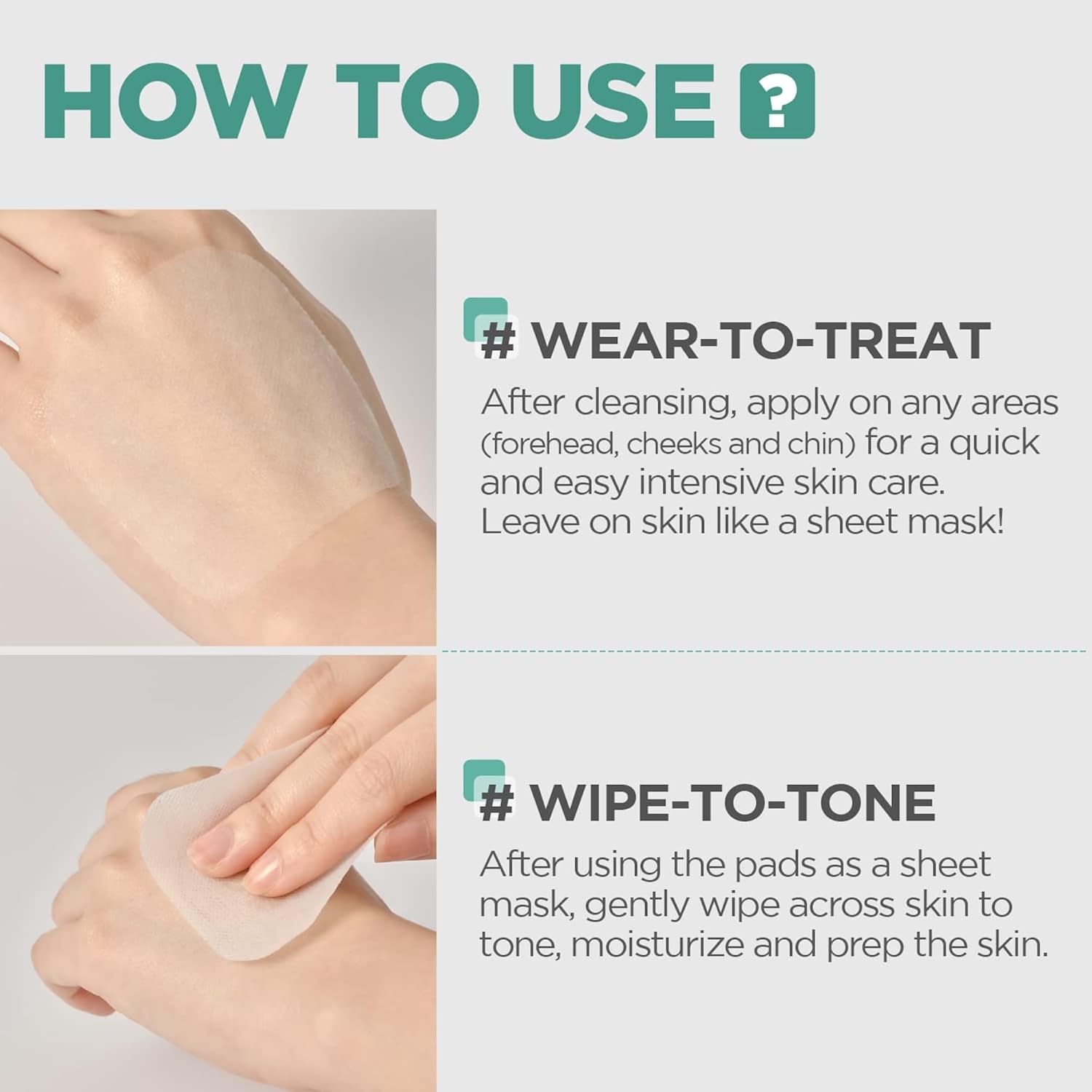 HOW TO USE ?

# WEAR-TO-TREAT
After cleansing, apply on any areas (forehead, cheeks and chin) for a quick and easy intensive skin care. Leave on skin like a sheet mask!

# WIPE-TO-TONE
After using the pads as a sheet mask, gently wipe across skin to tone, moisturize and prep the skin.